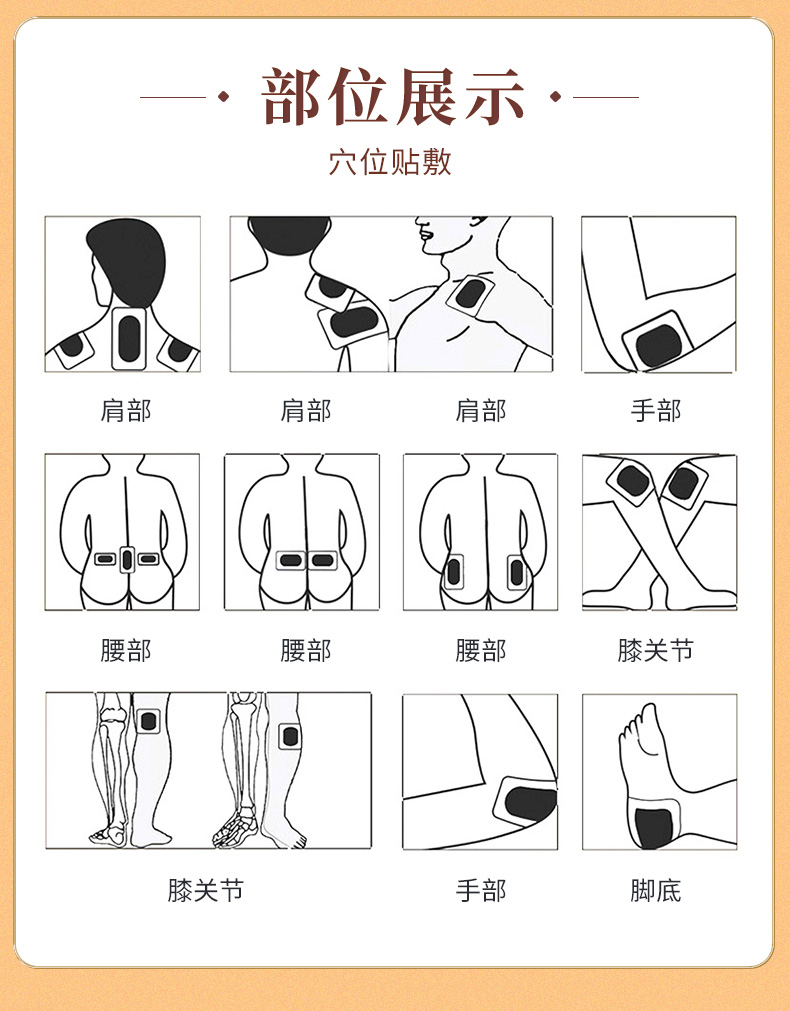 部位展示

穴位贴敷

肩部

肩部

肩部

手部

腰部

腰部

腰部

膝关节

膝关节

手部

脚底